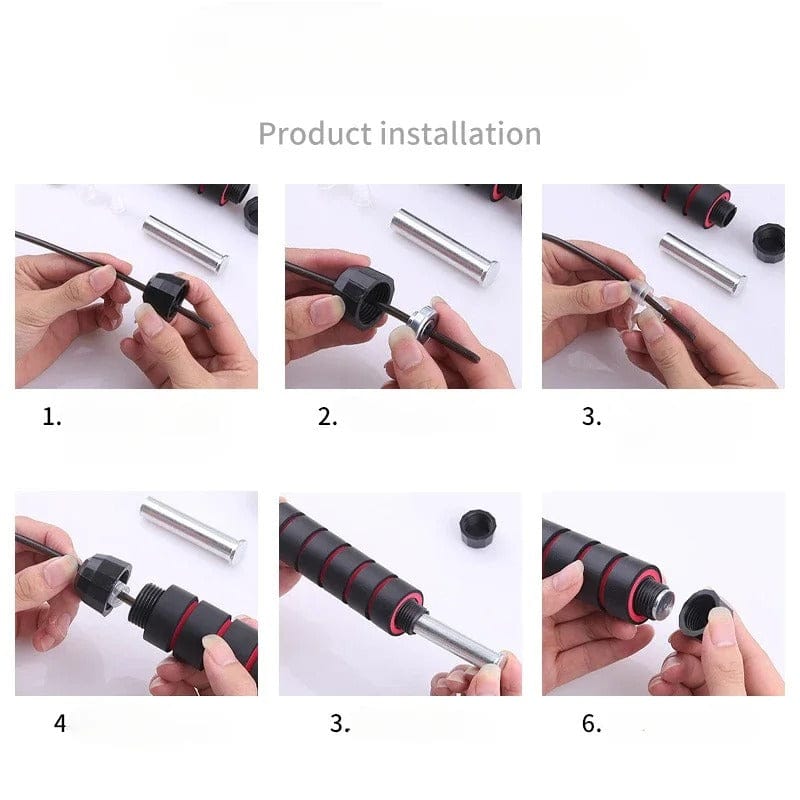 Product installation

1.

2.

3.

4

3.

6.